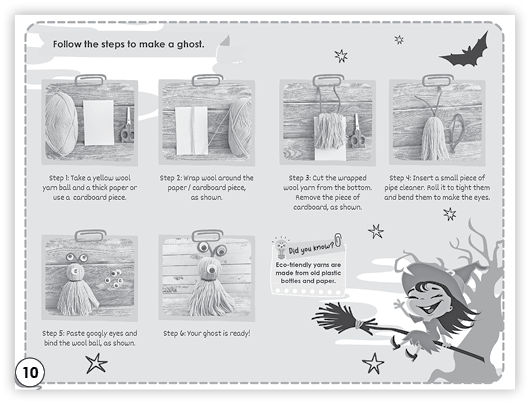 Follow the steps to make a ghost.

Step 1: Take a yellow wool yarn ball and a thick paper or use a cardboard piece.

Step 2: Wrap wool around the paper / cardboard piece, as shown.

Step 3: Cut the wrapped wool yarn from the bottom. Remove the piece of cardboard, as shown.

Step 4: Insert a small piece of pipe cleaner. Roll it to tight them and bend them to make the eyes.

Step 5: Paste googly eyes and bind the wool ball, as shown.

Step 6: Your ghost is ready!

Did you know?

Eco-friendly yarns are made from old plastic bottles and paper.

10